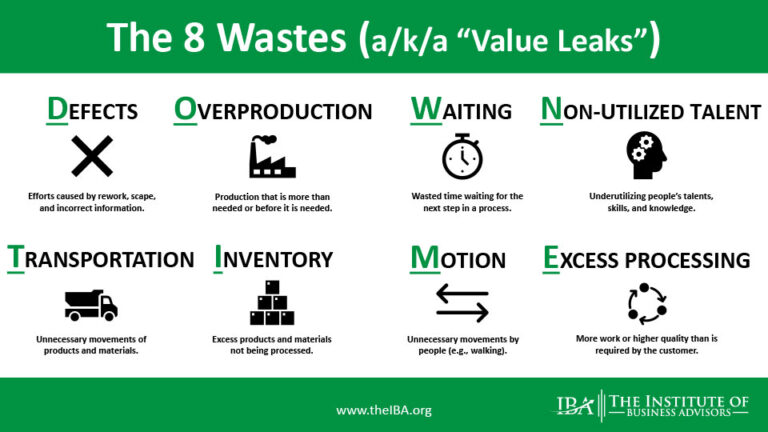 The 8 Wastes (a/k/a "Value Leaks")

DEFECTS

Efforts caused by rework, scape, and incorrect information.

OVERPRODUCTION

Production that is more than needed or before it is needed.

WAITING

Wasted time waiting for the next step in a process.

NON-UTILIZED TALENT

Underutilizing people's talents, skills, and knowledge.

TRANSPORTATION

Unnecessary movements of products and materials.

INVENTORY

Excess products and materials not being processed.

MOTION

Unnecessary movements by people (e.g., walking).

EXCESS PROCESSING

More work or higher quality than is required by the customer.

www.theIBA.org

IBA THE INSTITUTE OF BUSINESS ADVISORS